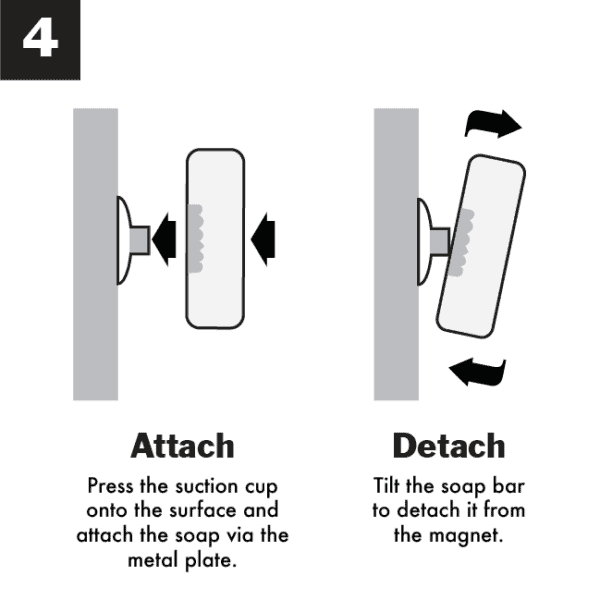 4

Attach

Press the suction cup onto the surface and attach the soap via the metal plate.

Detach

Tilt the soap bar to detach it from the magnet.